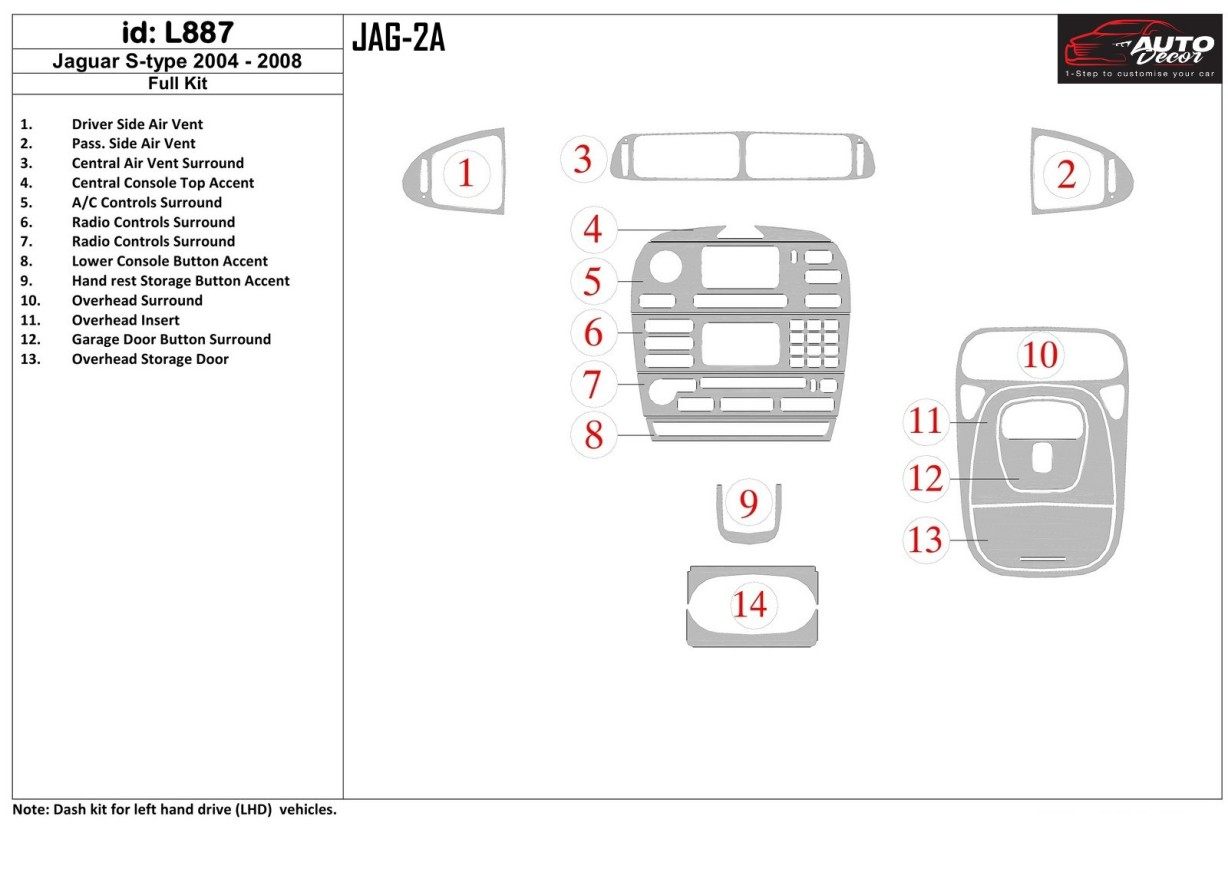 id: L887
Jaguar S-type 2004 - 2008
Full Kit

1. Driver Side Air Vent
2. Pass. Side Air Vent
3. Central Air Vent Surround
4. Central Console Top Accent
5. A/C Controls Surround
6. Radio Controls Surround
7. Radio Controls Surround
8. Lower Console Button Accent
9. Hand rest Storage Button Accent
10. Overhead Surround
11. Overhead Insert
12. Garage Door Button Surround
13. Overhead Storage Door

JAG-2A

AUTO Decor
1-Step to customise your car

1
3
2
4
5
6
7
8
9
14
10
11
12
13

Note: Dash kit for left hand drive (LHD) vehicles.